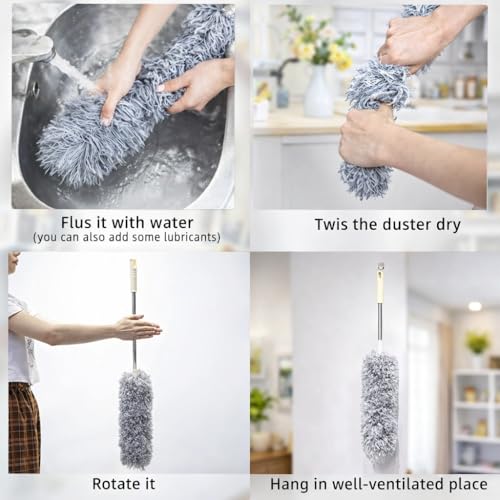 Flus it with water
(you can also add some lubricants)

Twis the duster dry

Rotate it

Hang in well-ventilated place