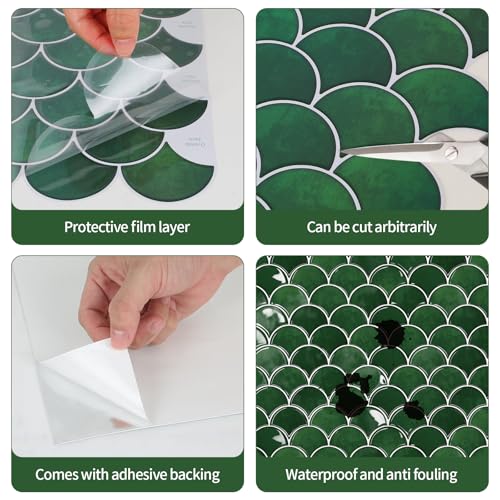 Protective film layer

Can be cut arbitrarily

Comes with adhesive backing

Waterproof and anti fouling