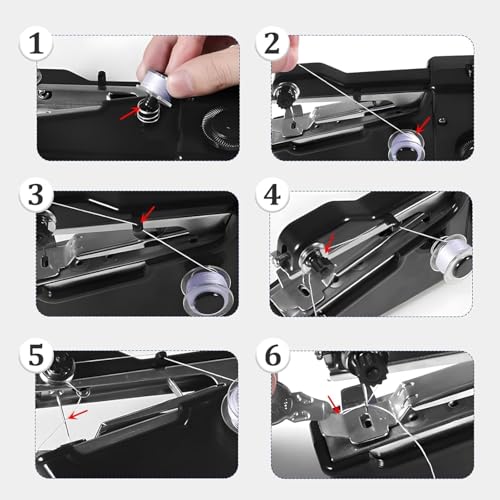 1

2

3

4

5

6