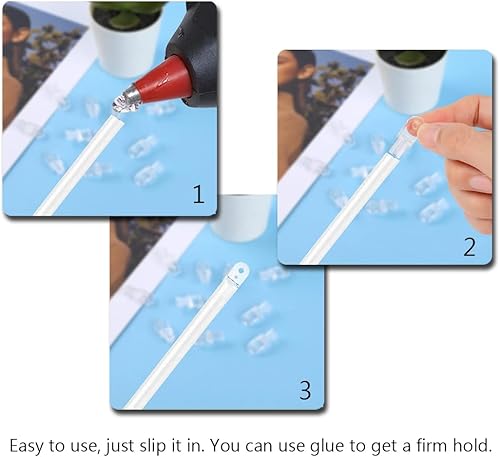 1

2

3

Easy to use, just slip it in. You can use glue to get a firm hold.