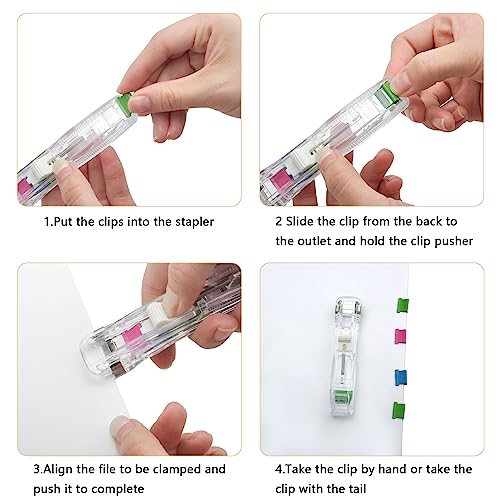 1.Put the clips into the stapler

2 Slide the clip from the back to the outlet and hold the clip pusher

3.Align the file to be clamped and push it to complete

4.Take the clip by hand or take the clip with the tail