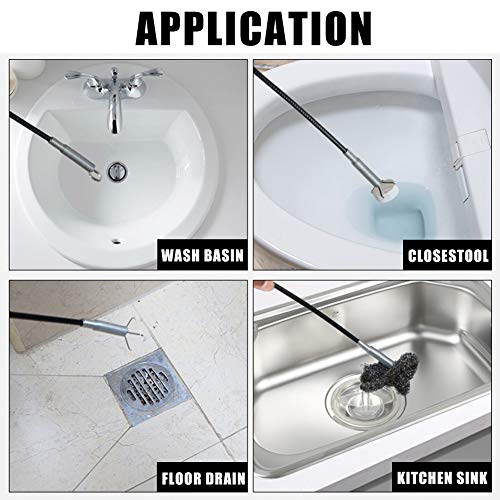 APPLICATION

WASH BASIN

CLOSESTOOL

FLOOR DRAIN

KITCHEN SINK