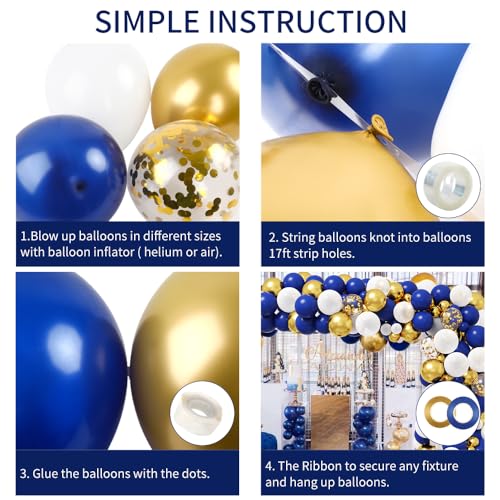 SIMPLE INSTRUCTION

1.Blow up balloons in different sizes with balloon inflator ( helium or air).

2. String balloons knot into balloons 17ft strip holes.

3. Glue the balloons with the dots.

4. The Ribbon to secure any fixture and hang up balloons.