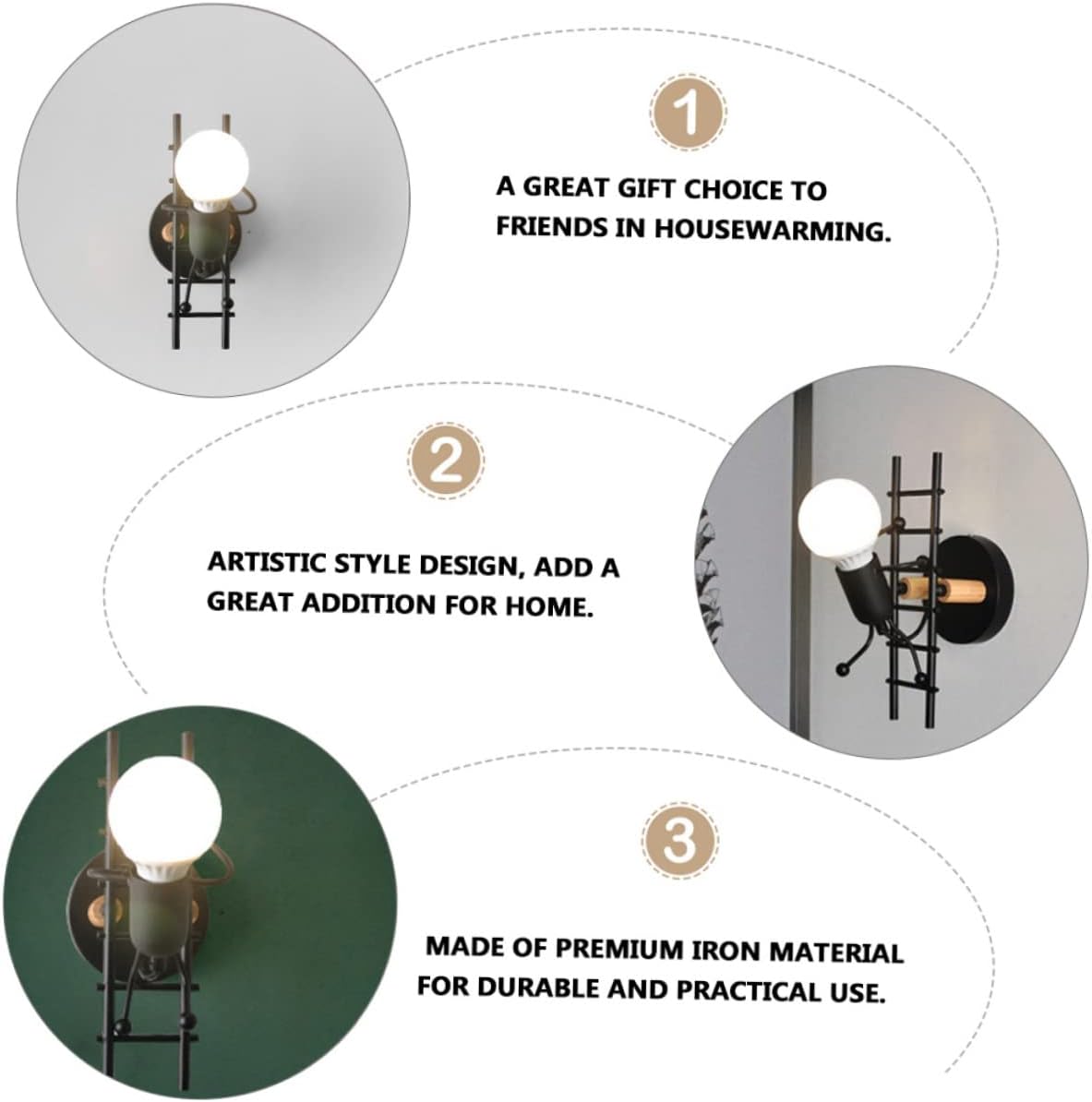 1

A GREAT GIFT CHOICE TO FRIENDS IN HOUSEWARMING.

2

ARTISTIC STYLE DESIGN, ADD A GREAT ADDITION FOR HOME.

3

MADE OF PREMIUM IRON MATERIAL FOR DURABLE AND PRACTICAL USE.