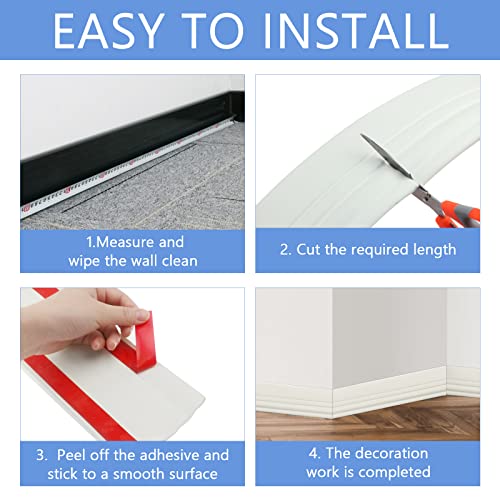 EASY TO INSTALL

1.Measure and wipe the wall clean

2. Cut the required length

3. Peel off the adhesive and stick to a smooth surface

4. The decoration work is completed