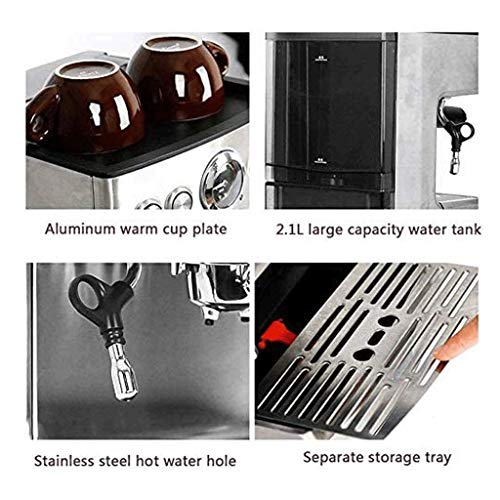 Aluminum warm cup plate

2.1L large capacity water tank

Stainless steel hot water hole

Separate storage tray