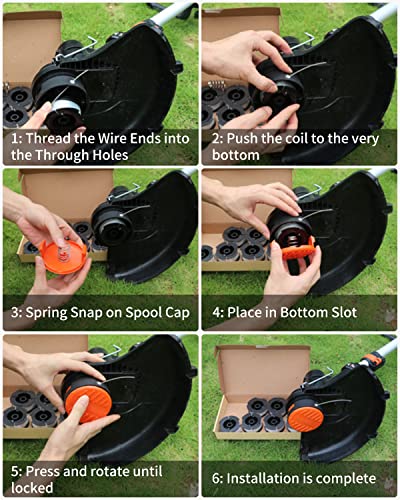 1: Thread the Wire Ends into the Through Holes

2: Push the coil to the very bottom

3: Spring Snap on Spool Cap

4: Place in Bottom Slot

5: Press and rotate until locked

6: Installation is complete