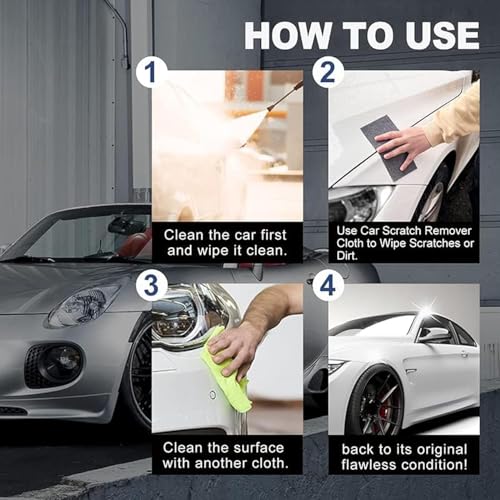 HOW TO USE

1

Clean the car first and wipe it clean.

2

Use Car Scratch Remover Cloth to Wipe Scratches or Dirt.

3

Clean the surface with another cloth.

4

back to its original flawless condition!