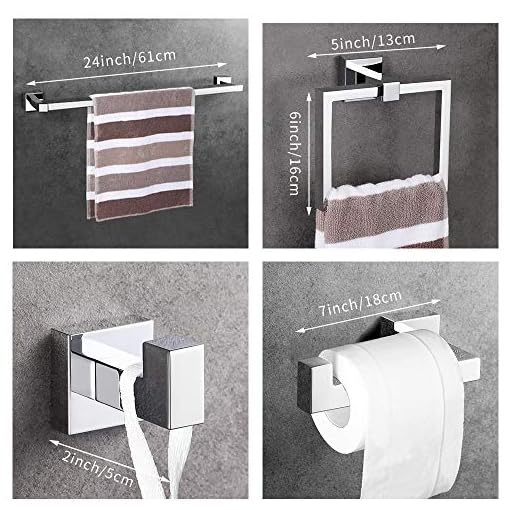 24inch/61cm

5inch/13cm

6inch/16cm

2inch/5cm

7inch/18cm