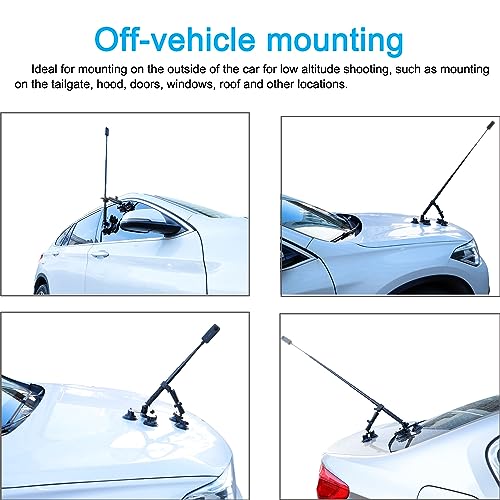 Off-vehicle mounting

Ideal for mounting on the outside of the car for low altitude shooting, such as mounting on the tailgate, hood, doors, windows, roof and other locations.