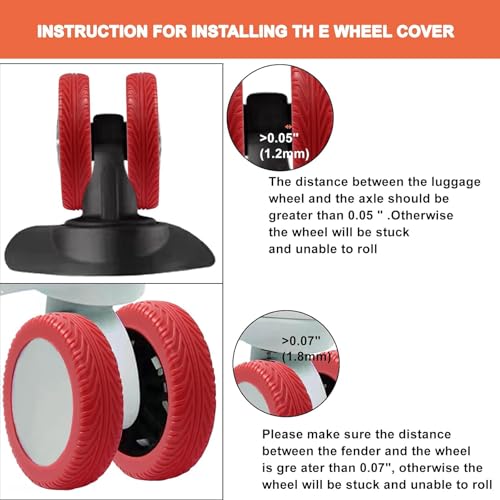 INSTRUCTION FOR INSTALLING TH E WHEEL COVER

>0.05"
(1.2mm)

The distance between the luggage wheel and the axle should be greater than 0.05 " .Otherwise the wheel will be stuck and unable to roll

>0.07"
(1.8mm)

Please make sure the distance between the fender and the wheel is gre ater than 0.07", otherwise the wheel will be stuck and unable to roll