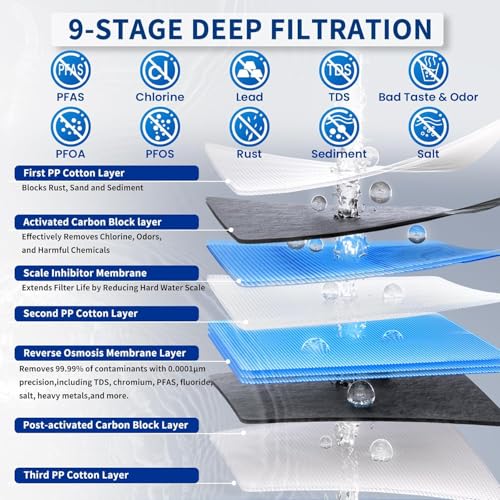 9-STAGE DEEP FILTRATION

PFAS
PFAS

Cl
Chlorine

Lead

TDS
TDS

Bad Taste & Odor

PFOA

PFOS

Rust

Sediment

Salt

First PP Cotton Layer
Blocks Rust, Sand and Sediment

Activated Carbon Block layer
Effectively Removes Chlorine, Odors, and Harmful Chemicals

Scale Inhibitor Membrane
Extends Filter Life by Reducing Hard Water Scale

Second PP Cotton Layer

Reverse Osmosis Membrane Layer
Removes 99.99% of contaminants with 0.0001μm precision,including TDS, chromium, PFAS, fluoride, salt, heavy metals,and more.

Post-activated Carbon Block Layer

Third PP Cotton Layer