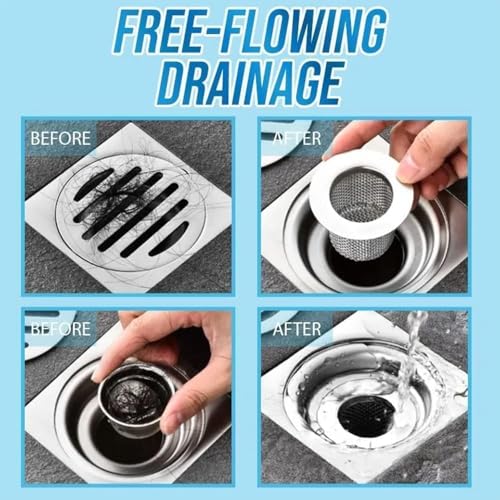 FREE-FLOWING DRAINAGE

BEFORE

AFTER

BEFORE

AFTER