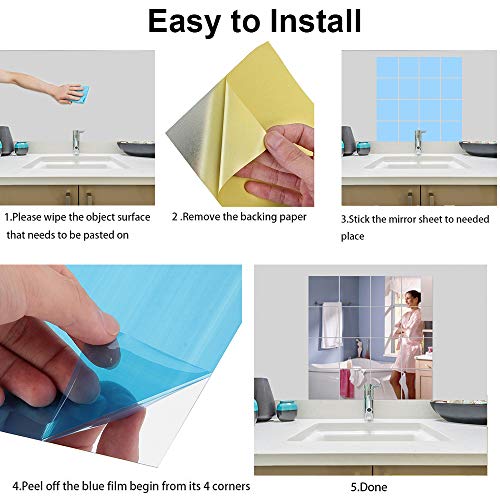 Easy to Install

1.Please wipe the object surface that needs to be pasted on

2 .Remove the backing paper

3.Stick the mirror sheet to needed place

4.Peel off the blue film begin from its 4 corners

5.Done