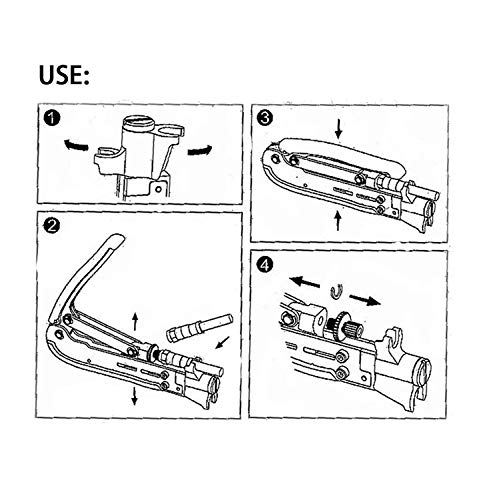 USE:

1

2

3

4