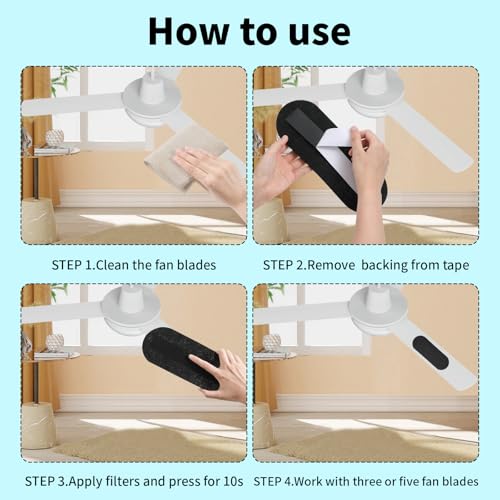 How to use

STEP 1.Clean the fan blades

STEP 2.Remove  backing from tape

STEP 3.Apply filters and press for 10s

STEP 4.Work with three or five fan blades