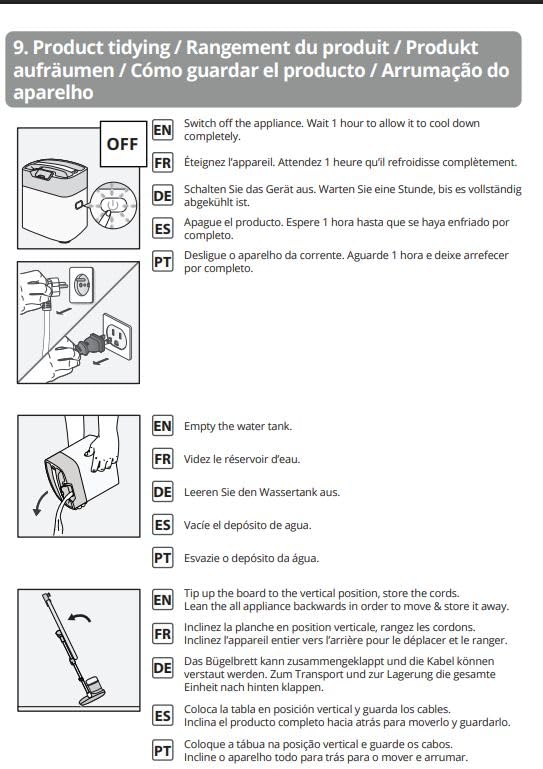 9. Product tidying / Rangement du produit / Produkt aufräumen / Cómo guardar el producto / Arrumação do aparelho

OFF

EN Switch off the appliance. Wait 1 hour to allow it to cool down completely.

FR Éteignez l'appareil. Attendez 1 heure qu'il refroidisse complètement.

DE Schalten Sie das Gerät aus. Warten Sie eine Stunde, bis es vollständig abgekühlt ist.

ES Apague el producto. Espere 1 hora hasta que se haya enfriado por completo.

PT Desligue o aparelho da corrente. Aguarde 1 hora e deixe arrefecer por completo.

EN Empty the water tank.

FR Videz le réservoir d'eau.

DE Leeren Sie den Wassertank aus.

ES Vacíe el depósito de agua.

PT Esvazie o depósito da água.

EN Tip up the board to the vertical position, store the cords. Lean the all appliance backwards in order to move & store it away.

FR Inclinez la planche en position verticale, rangez les cordons. Inclinez l'appareil entier vers l'arrière pour le déplacer et le ranger.

DE Das Bügelbrett kann zusammengeklappt und die Kabel können verstaut werden. Zum Transport und zur Lagerung die gesamte Einheit nach hinten klappen.

ES Coloca la tabla en posición vertical y guarda los cables. Inclina el producto completo hacia atrás para moverlo y guardarlo.

PT Coloque a tábua na posição vertical e guarde os cabos. Incline o aparelho todo para trás para o mover e arrumar.