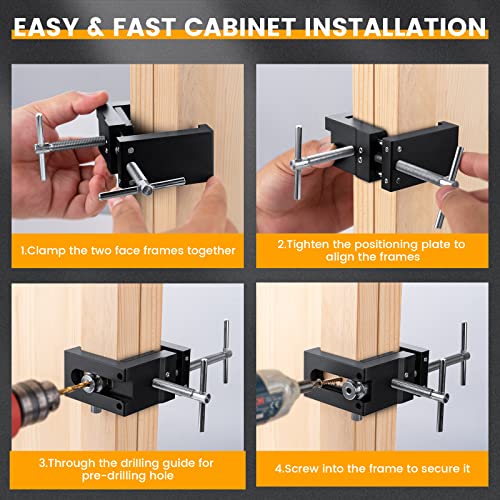 EASY & FAST CABINET INSTALLATION

1.Clamp the two face frames together

2.Tighten the positioning plate to align the frames

3.Through the drilling guide for pre-drilling hole

4.Screw into the frame to secure it