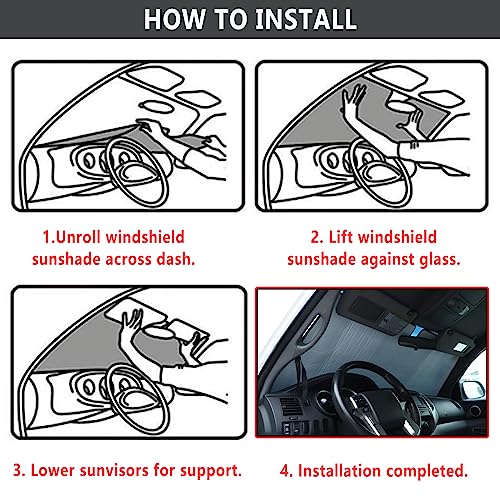 HOW TO INSTALL

1.Unroll windshield sunshade across dash.

2. Lift windshield sunshade against glass.

3. Lower sunvisors for support.

4. Installation completed.