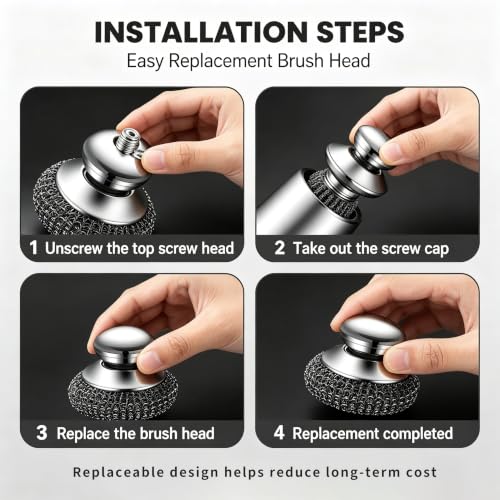 INSTALLATION STEPS
Easy Replacement Brush Head

1 Unscrew the top screw head

2 Take out the screw cap

3 Replace the brush head

4 Replacement completed

Replaceable design helps reduce long-term cost