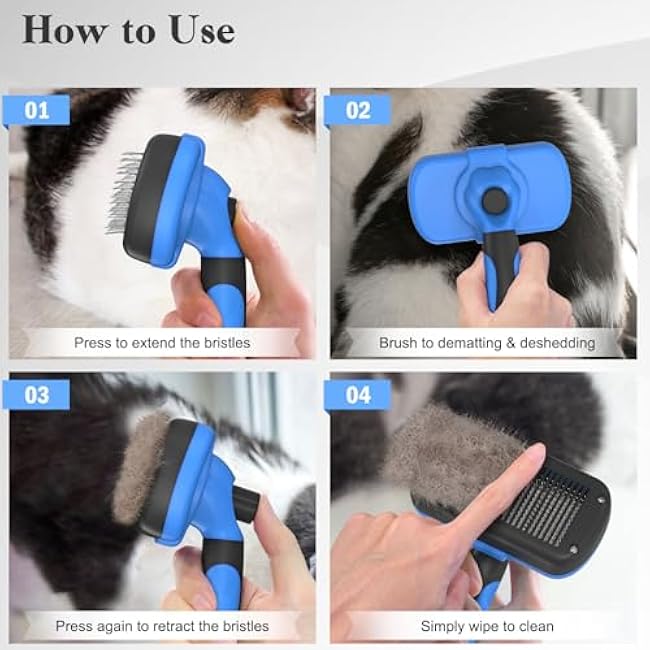 How to Use

01

Press to extend the bristles

02

Brush to dematting & deshedding

03

Press again to retract the bristles

04

Simply wipe to clean