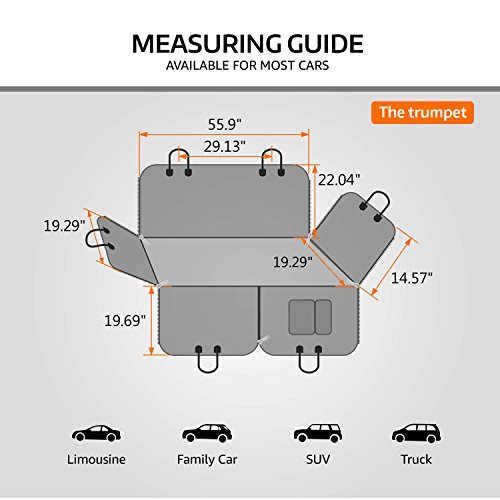 MEASURING GUIDE
AVAILABLE FOR MOST CARS

The trumpet

55.9"
29.13"
22.04"
19.29"
19.29"
14.57"
19.69"

Limousine
Family Car
SUV
Truck