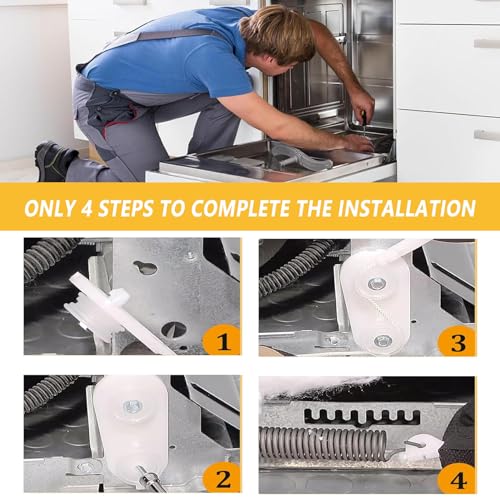 ONLY 4 STEPS TO COMPLETE THE INSTALLATION

1

3

2

4