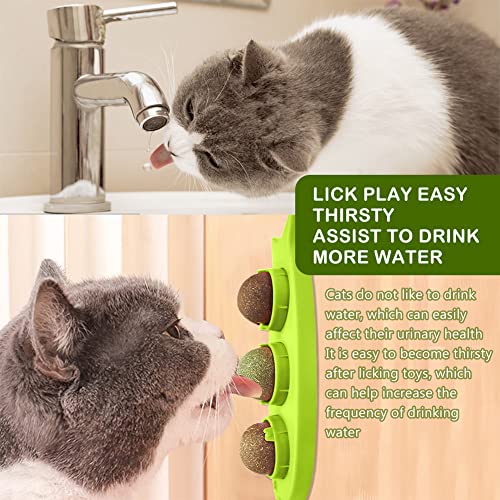 LICK PLAY EASY THIRSTY
ASSIST TO DRINK MORE WATER

Cats do not like to drink water, which can easily affect their urinary health It is easy to become thirsty after licking toys, which can help increase the frequency of drinking water