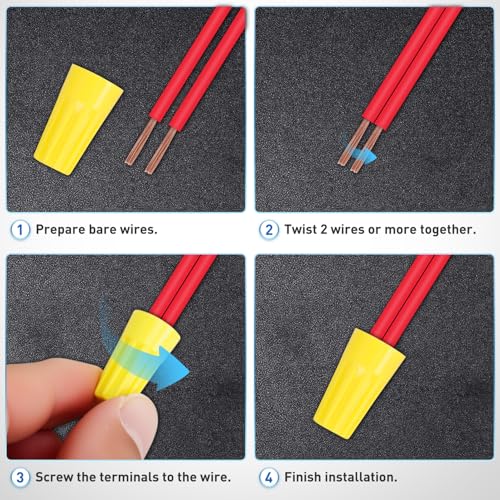 1 Prepare bare wires.

2 Twist 2 wires or more together.

3 Screw the terminals to the wire.

4 Finish installation.