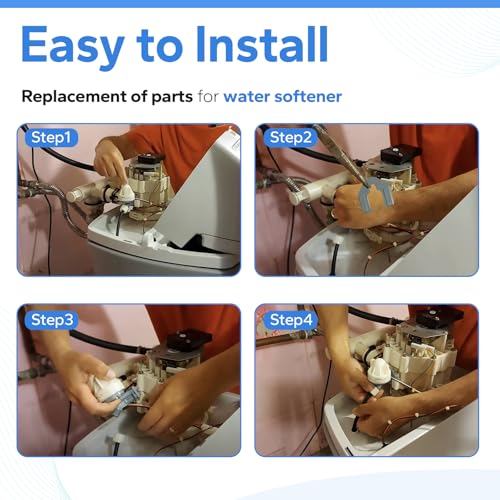 Easy to Install

Replacement of parts for water softener

Step1

Step2

Step3

Step4