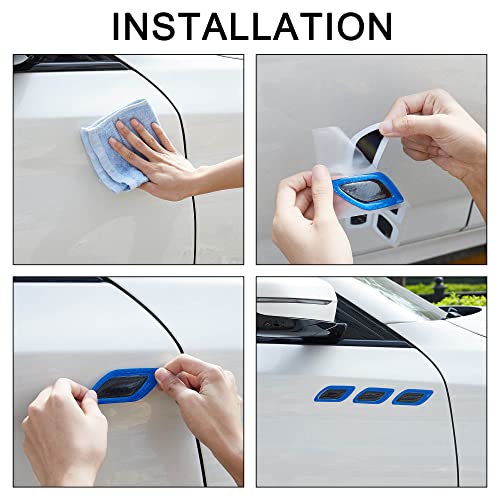 INSTALLATION