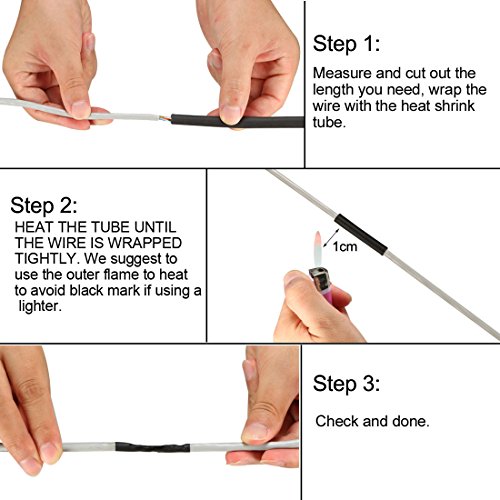 Step 1:
Measure and cut out the length you need, wrap the wire with the heat shrink tube.

Step 2:
HEAT THE TUBE UNTIL THE WIRE IS WRAPPED TIGHTLY. We suggest to use the outer flame to heat to avoid black mark if using a lighter.

1cm

Step 3:
Check and done.