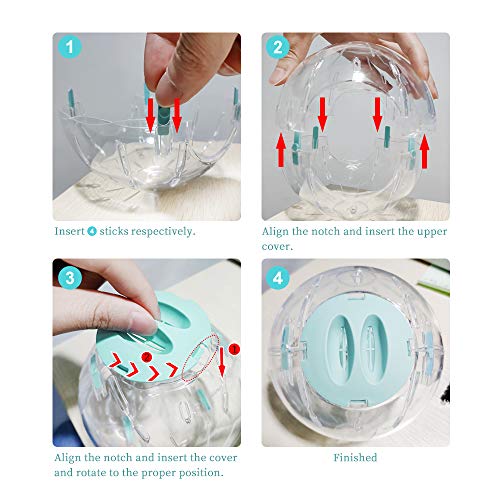 1

Insert 4 sticks respectively.

2

Align the notch and insert the upper cover.

3

2

1

Align the notch and insert the cover and rotate to the proper position.

4

Finished