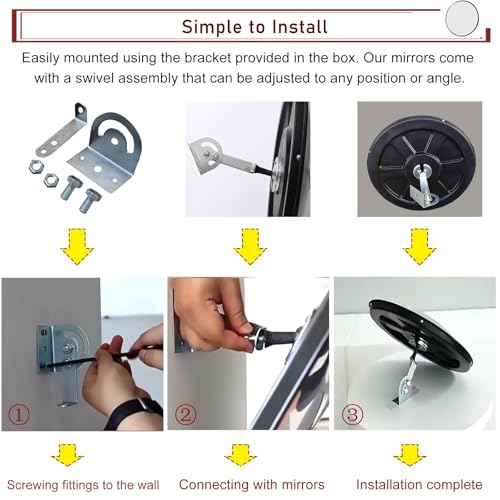 Simple to Install

Easily mounted using the bracket provided in the box. Our mirrors come with a swivel assembly that can be adjusted to any position or angle.

①

②

③

Screwing fittings to the wall

Connecting with mirrors

Installation complete