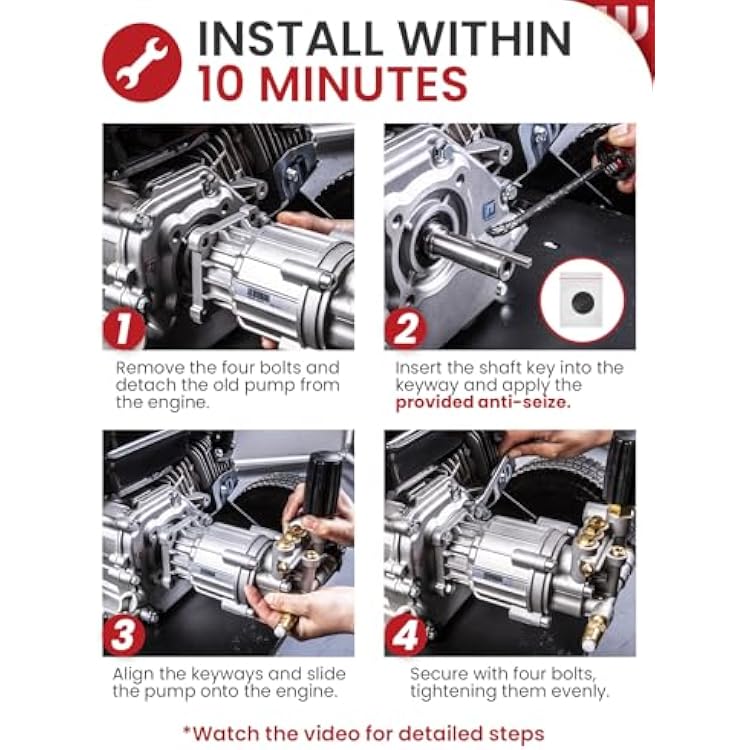 INSTALL WITHIN
10 MINUTES

1

Remove the four bolts and detach the old pump from the engine.

2

Insert the shaft key into the keyway and apply the provided anti-seize.

3

Align the keyways and slide the pump onto the engine.

4

Secure with four bolts, tightening them evenly.

*Watch the video for detailed steps