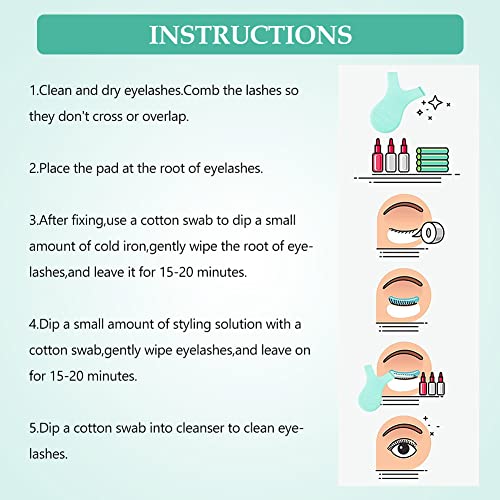 INSTRUCTIONS

1.Clean and dry eyelashes.Comb the lashes so they don't cross or overlap.

2.Place the pad at the root of eyelashes.

3.After fixing,use a cotton swab to dip a small amount of cold iron,gently wipe the root of eyelashes,and leave it for 15-20 minutes.

4.Dip a small amount of styling solution with a cotton swab,gently wipe eyelashes,and leave on for 15-20 minutes.

5.Dip a cotton swab into cleanser to clean eyelashes.