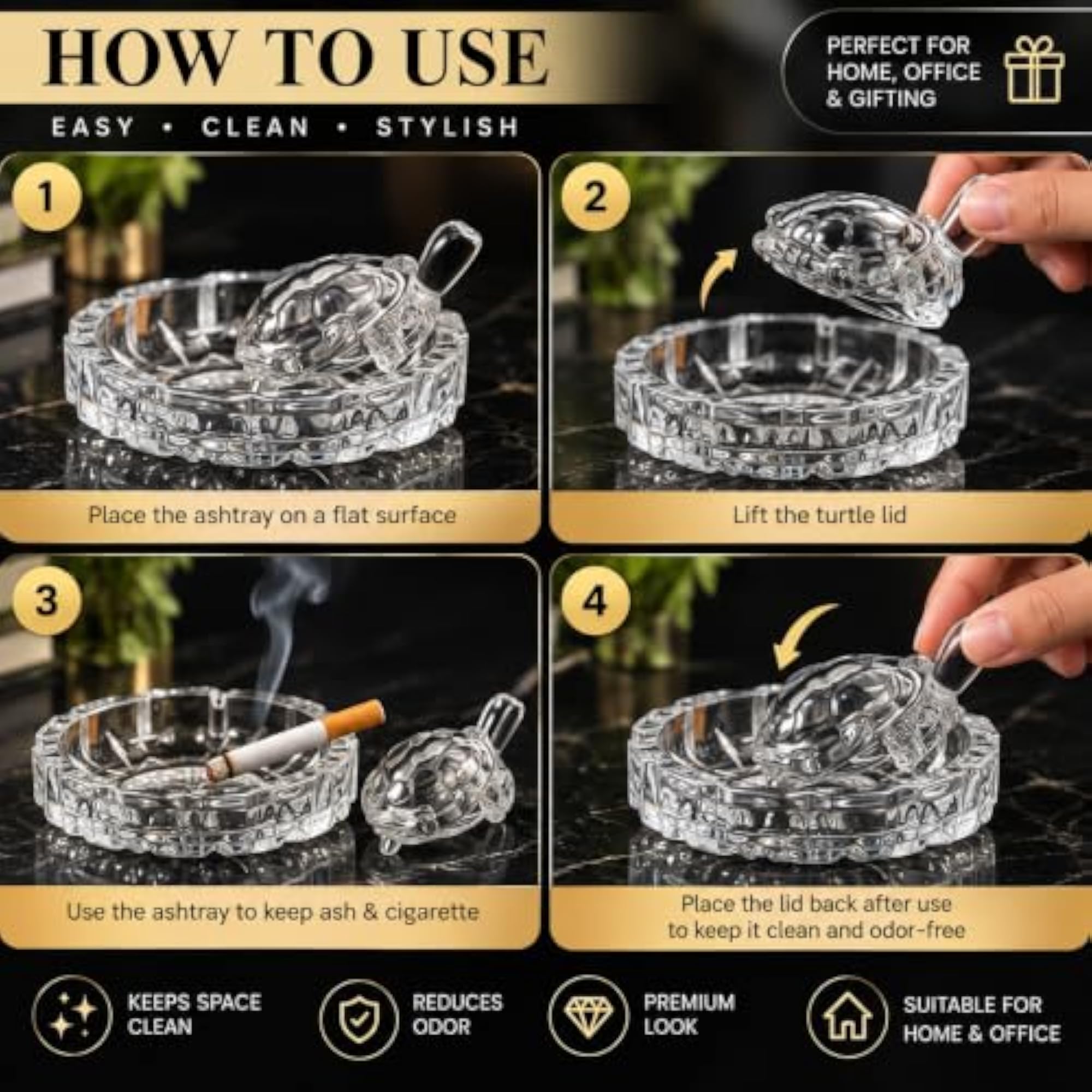 HOW TO USE

EASY • CLEAN • STYLISH

PERFECT FOR
HOME, OFFICE
& GIFTING

1

Place the ashtray on a flat surface

2

Lift the turtle lid

3

Use the ashtray to keep ash & cigarette

4

Place the lid back after use
to keep it clean and odor-free

KEEPS SPACE
CLEAN

REDUCES
ODOR

PREMIUM
LOOK

SUITABLE FOR
HOME & OFFICE