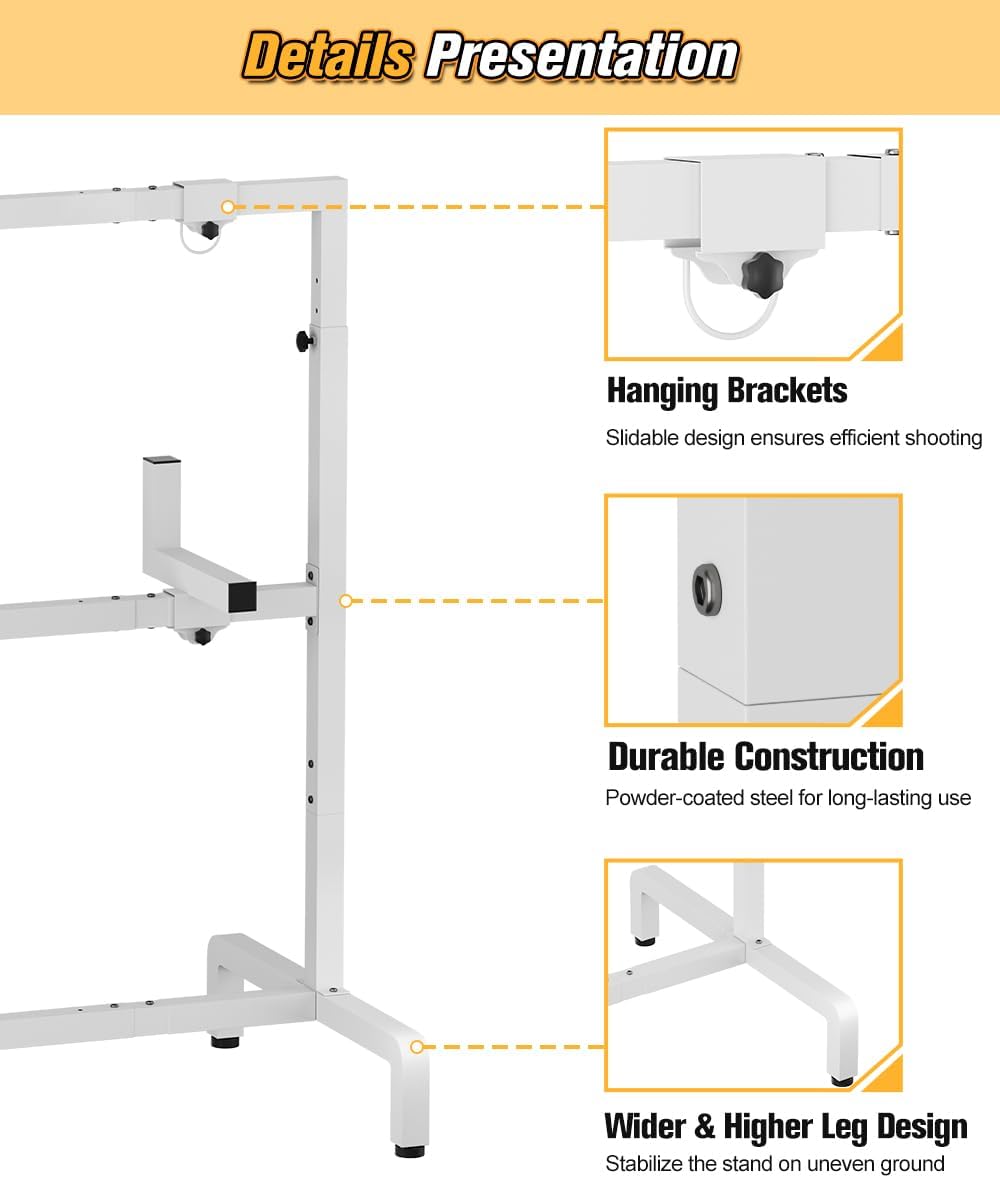 Details Presentation

Hanging Brackets

Slidable design ensures efficient shooting

Durable Construction

Powder-coated steel for long-lasting use

Wider & Higher Leg Design

Stabilize the stand on uneven ground