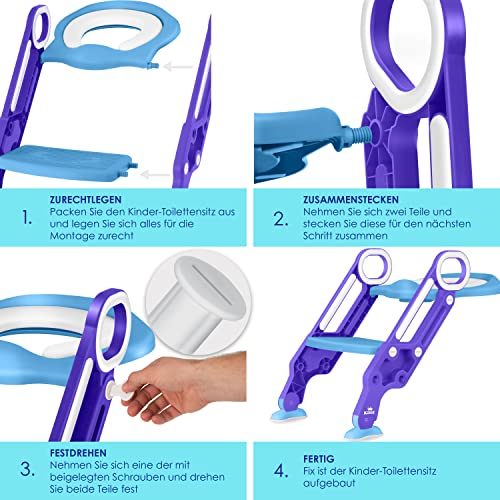 1.

ZURECHTLEGEN
Packen Sie den Kinder-Toilettensitz aus und legen Sie sich alles für die Montage zurecht

2.

ZUSAMMENSTECKEN
Nehmen Sie sich zwei Teile und stecken Sie diese für den nächsten Schritt zusammen

3.

FESTDREHEN
Nehmen Sie sich eine der mit beigelegten Schrauben und drehen Sie beide Teile fest

4.

FERTIG
Fix ist der Kinder-Toilettensitz aufgebaut