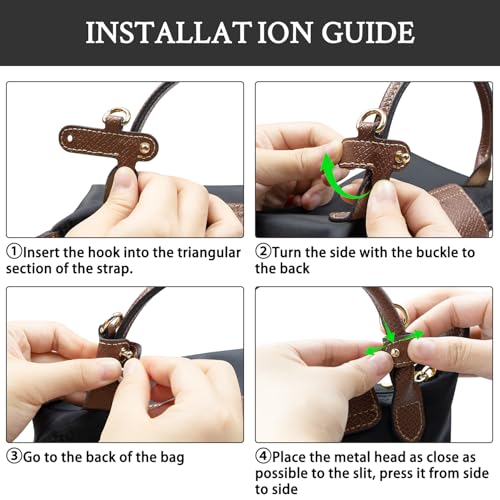 INSTALLAT ION GUIDE

①Insert the hook into the triangular section of the strap.

②Turn the side with the buckle to the back

③Go to the back of the bag

④Place the metal head as close as possible to the slit, press it from side to side