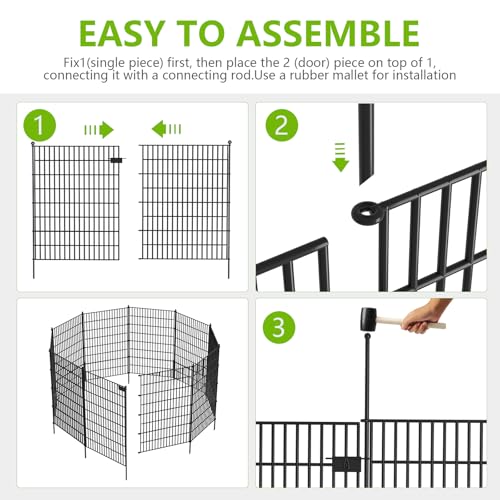 EASY TO ASSEMBLE

Fix1(single piece) first, then place the 2 (door) piece on top of 1, connecting it with a connecting rod.Use a rubber mallet for installation

1

2

3