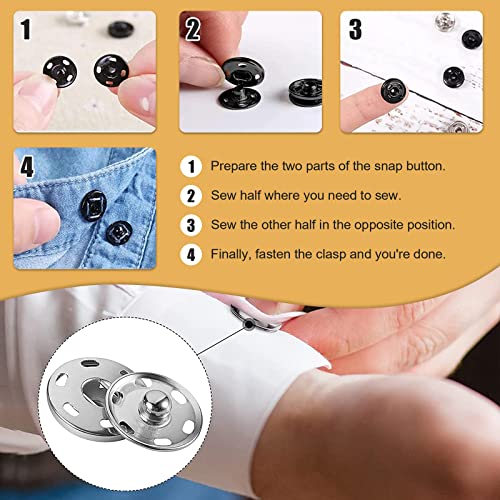 1

2

3

4

1 Prepare the two parts of the snap button.

2 Sew half where you need to sew.

3 Sew the other half in the opposite position.

4 Finally, fasten the clasp and you're done.