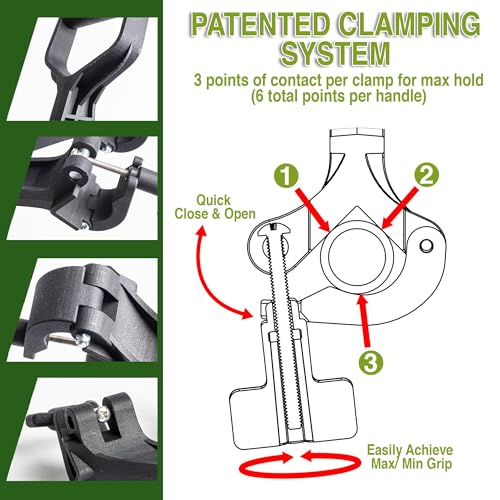 PATENTED CLAMPING SYSTEM

3 points of contact per clamp for max hold (6 total points per handle)

1

2

Quick Close & Open

3

Easily Achieve Max/ Min Grip