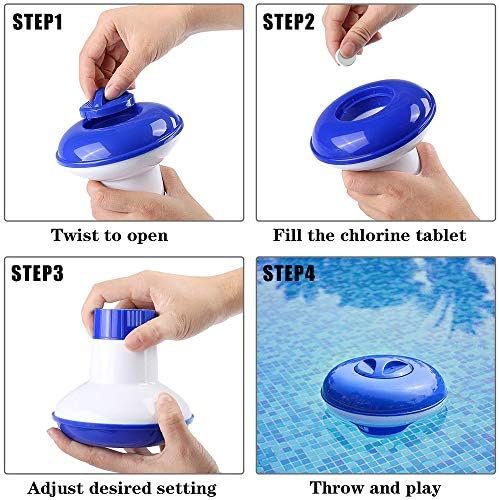 STEP1

Twist to open

STEP2

Fill the chlorine tablet

STEP3

Adjust desired setting

STEP4

Throw and play