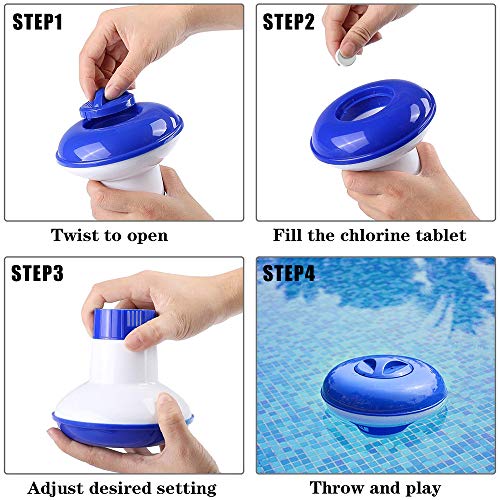 STEP1

Twist to open

STEP2

Fill the chlorine tablet

STEP3

Adjust desired setting

STEP4

Throw and play