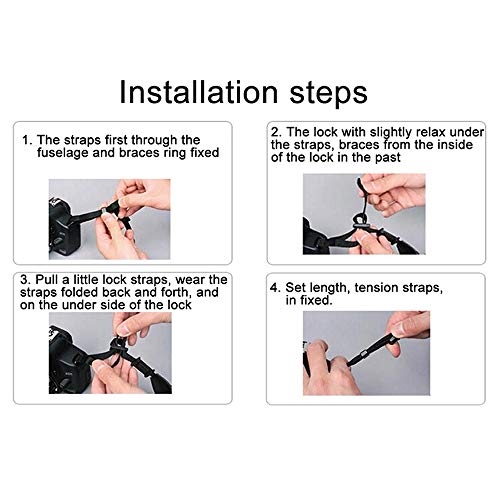 Installation steps

1. The straps first through the fuselage and braces ring fixed

2. The lock with slightly relax under the straps, braces from the inside of the lock in the past

3. Pull a little lock straps, wear the straps folded back and forth, and on the under side of the lock

4. Set length, tension straps, in fixed.