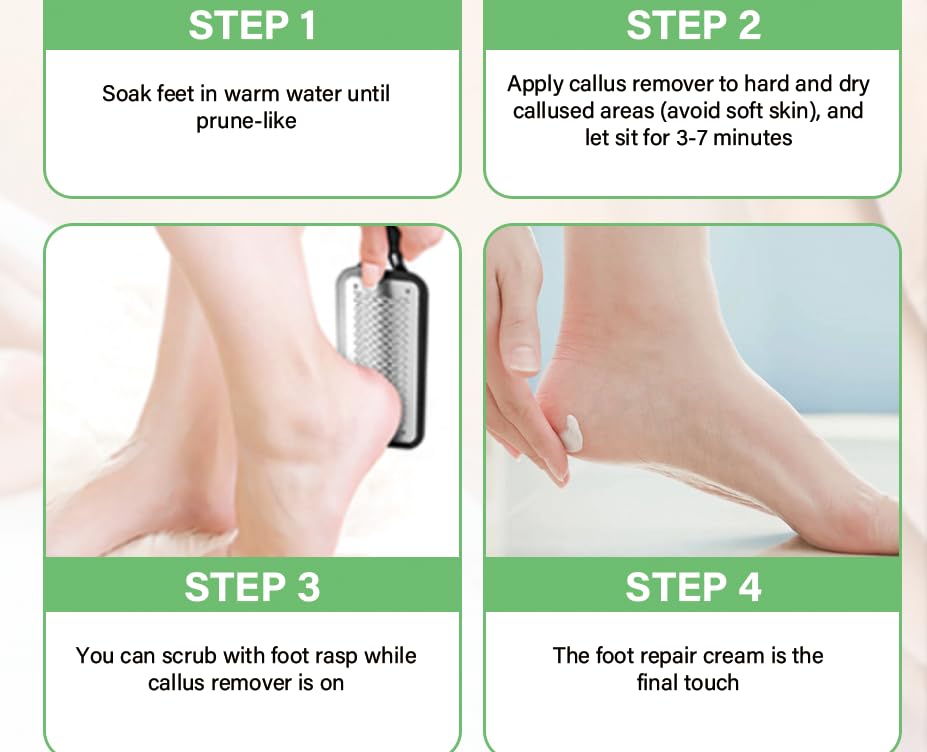 STEP 1

Soak feet in warm water until prune-like

STEP 2

Apply callus remover to hard and dry callused areas (avoid soft skin), and let sit for 3-7 minutes

STEP 3

You can scrub with foot rasp while callus remover is on

STEP 4

The foot repair cream is the final touch