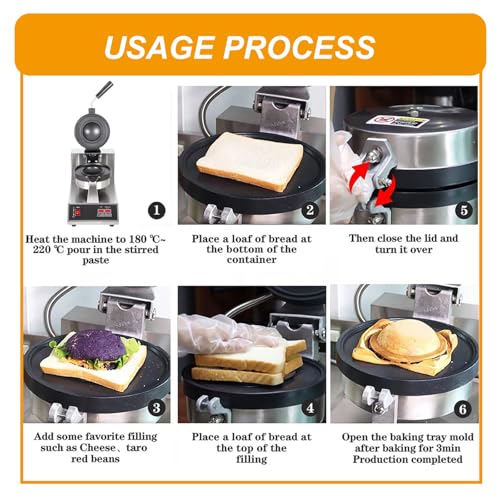 USAGE PROCESS

1

Heat the machine to 180 ℃~ 220 ℃ pour in the stirred paste

2

Place a loaf of bread at the bottom of the container

5

Then close the lid and turn it over

3

Add some favorite filling such as Cheese、taro red beans

4

Place a loaf of bread at the top of the filling

6

Open the baking tray mold after baking for 3min Production completed