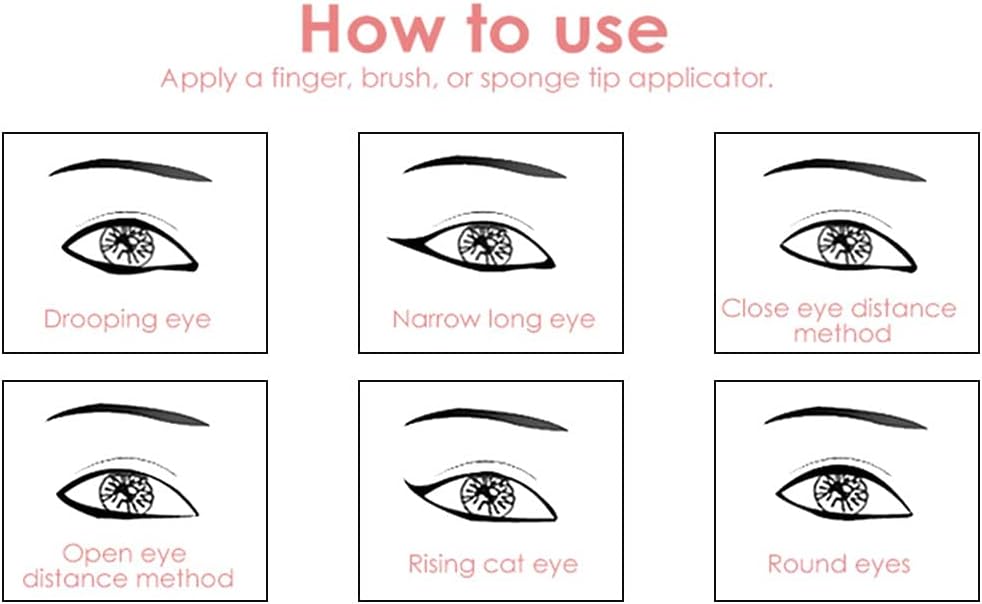 How to use

Apply a finger, brush, or sponge tip applicator.

Drooping eye

Narrow long eye

Close eye distance method

Open eye distance method

Rising cat eye

Round eyes