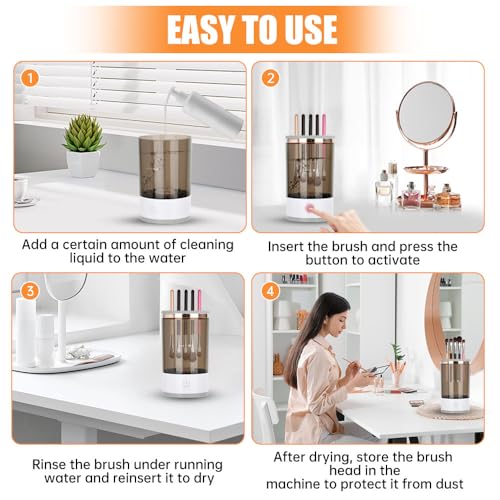 EASY TO USE

1

Add a certain amount of cleaning liquid to the water

2

Insert the brush and press the button to activate

3

Rinse the brush under running water and reinsert it to dry

4

After drying, store the brush head in the machine to protect it from dust